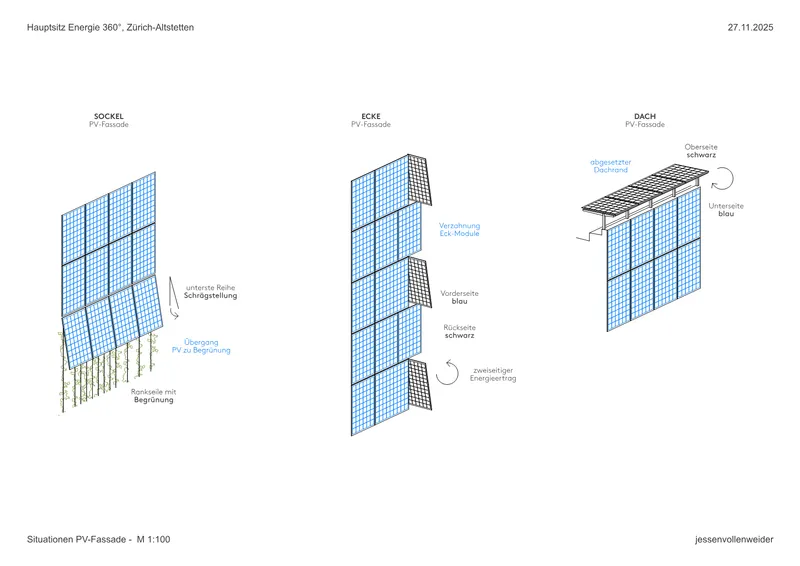 Hauptsitz Energie 360°, Zürich-Altstetten

27.11.2025

SOCKEL
PV-Fassade

unterste Reihe
Schrägstellung

Übergang
PV zu Begrünung

Rankseile mit
Begrünung

ECKE
PV-Fassade

Verzahnung
Eck-Module

Vorderseite
blau

Rückseite
schwarz

zweiseitiger
Energieertrag

DACH
PV-Fassade

abgesetzter
Dachrand

Oberseite
schwarz

Unterseite
blau

Situationen PV-Fassade - M 1:100

jessenvollenweider